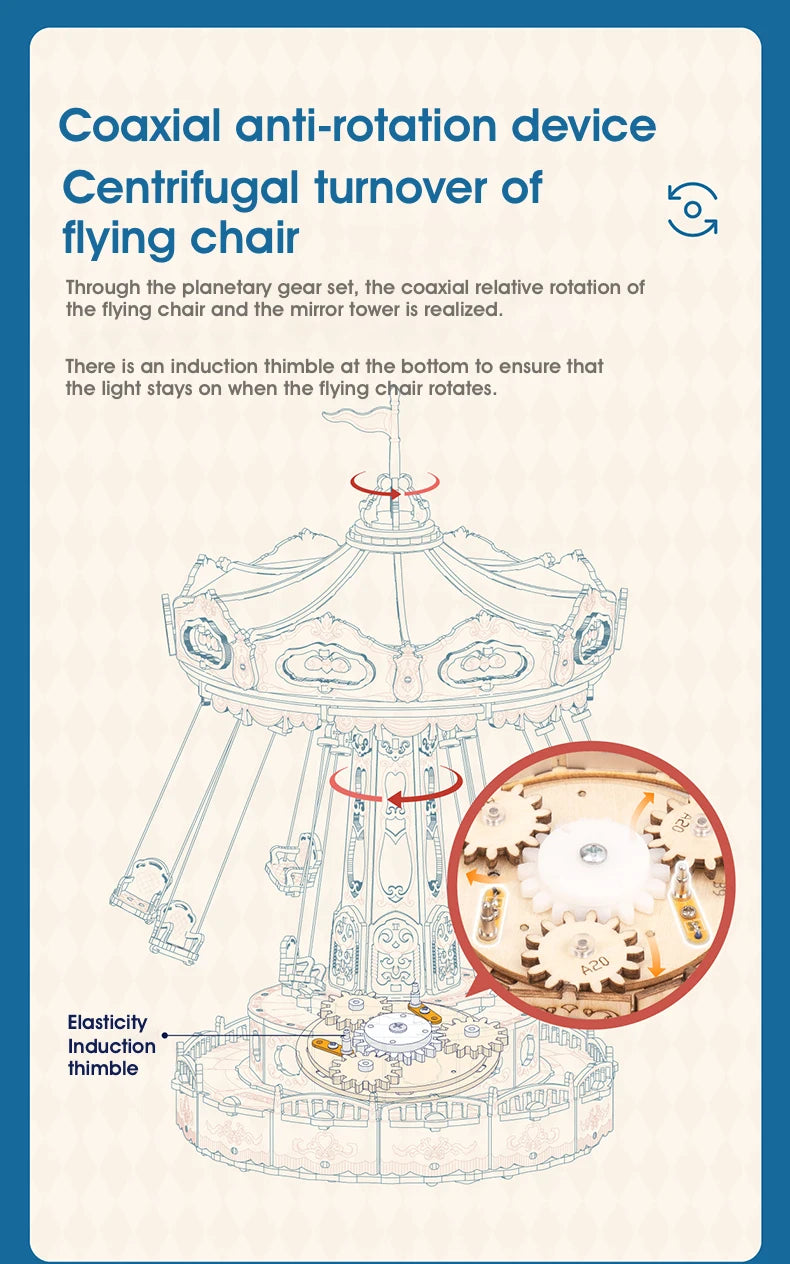 Coaxial anti-rotation device
Centrifugal turnover of flying chair

Through the planetary gear set, the coaxial relative rotation of the flying chair and the mirror tower is realized.

There is an induction thimble at the bottom to ensure that the light stays on when the flying chair rotates.

A20

A20

Elasticity Induction thimble